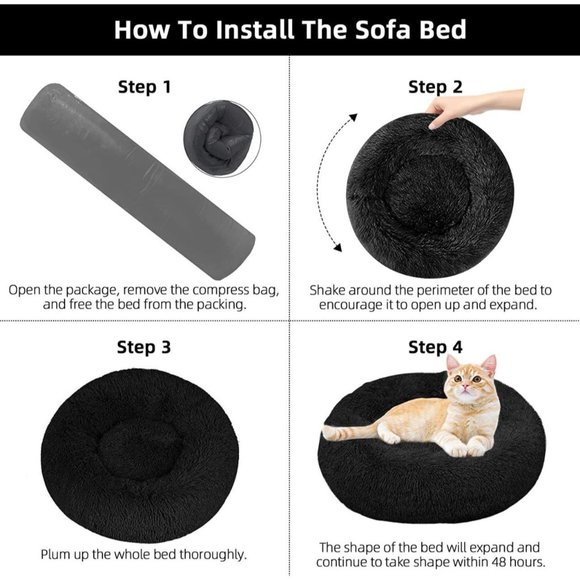 How To Install The Sofa Bed

Step 1

Open the package, remove the compress bag, and free the bed from the packing.

Step 2

Shake around the perimeter of the bed to encourage it to open up and expand.

Step 3

Plum up the whole bed thoroughly.

Step 4

The shape of the bed will expand and continue to take shape within 48 hours.